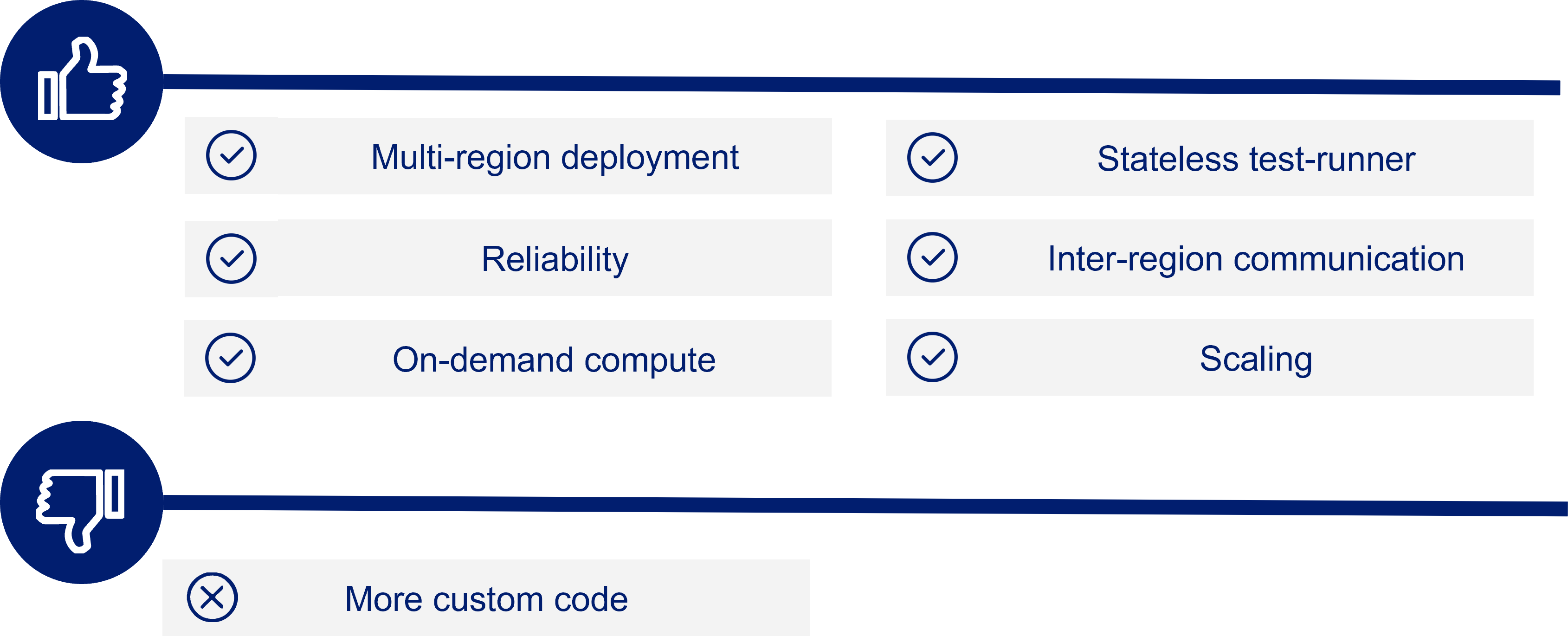 Multi-region deployment

Reliability

On-demand compute

Stateless test-runner

Inter-region communication

Scaling

More custom code